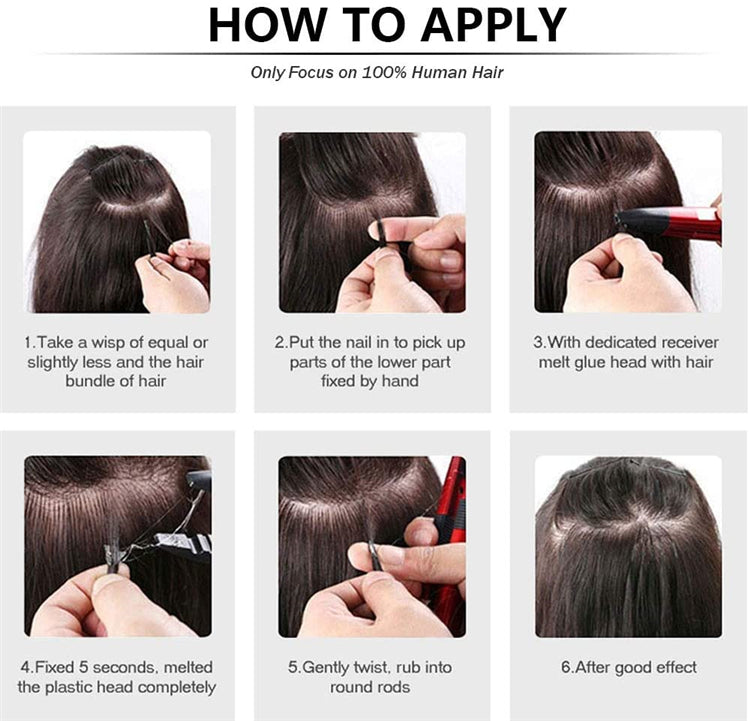 HOW TO APPLY

Only Focus on 100% Human Hair

1.Take a wisp of equal or slightly less and the hair bundle of hair

2.Put the nail in to pick up parts of the lower part fixed by hand

3.With dedicated receiver melt glue head with hair

4.Fixed 5 seconds, melted the plastic head completely

5.Gently twist, rub into round rods

6.After good effect