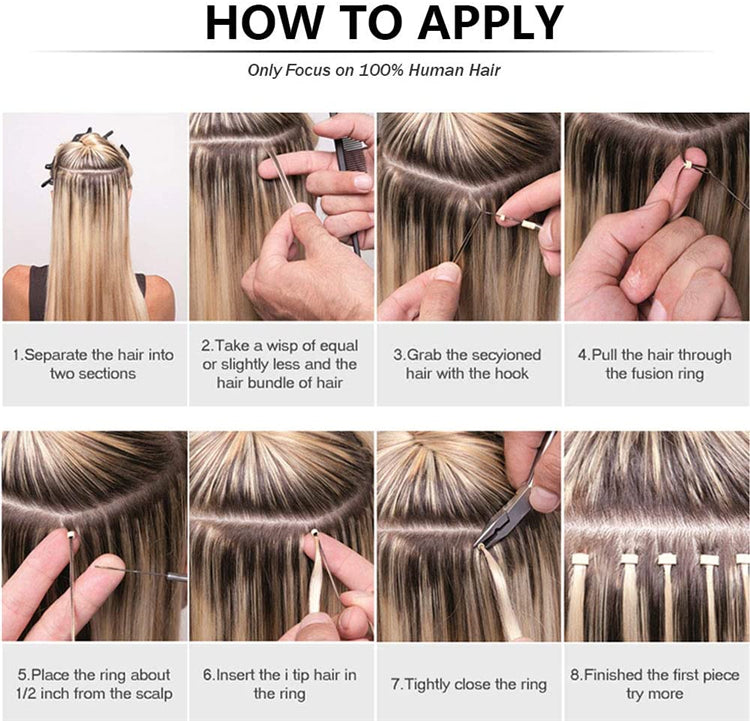 HOW TO APPLY

Only Focus on 100% Human Hair

1.Separate the hair into two sections

2.Take a wisp of equal or slightly less and the hair bundle of hair

3.Grab the secyioned hair with the hook

4.Pull the hair through the fusion ring

5.Place the ring about 1/2 inch from the scalp

6.Insert the i tip hair in the ring

7.Tightly close the ring

8.Finished the first piece try more